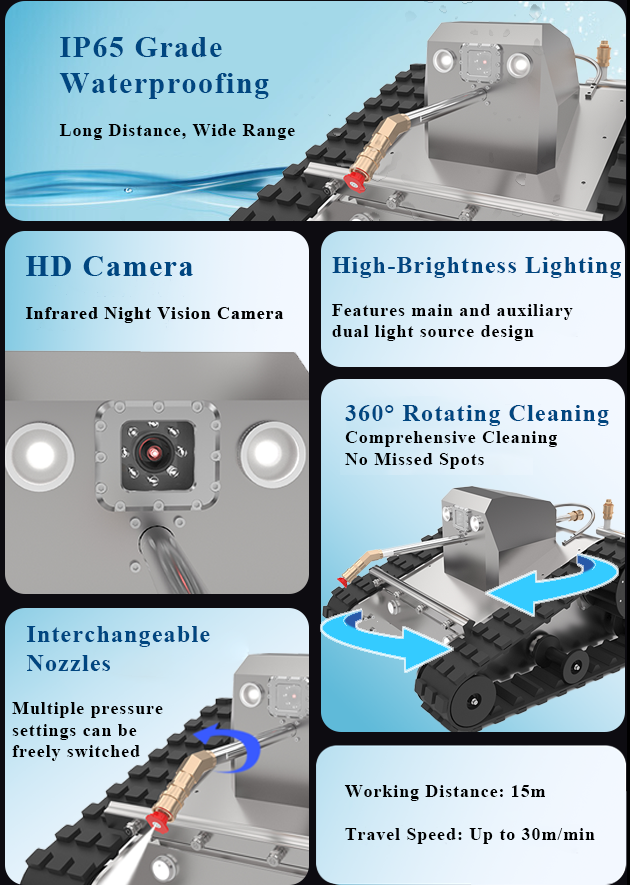 IP65 Grade Waterproofing

Long Distance, Wide Range

HD Camera

Infrared Night Vision Camera

High-Brightness Lighting

Features main and auxiliary dual light source design

360° Rotating Cleaning

Comprehensive Cleaning
No Missed Spots

Interchangeable Nozzles

Multiple pressure settings can be freely switched

Working Distance: 15m

Travel Speed: Up to 30m/min